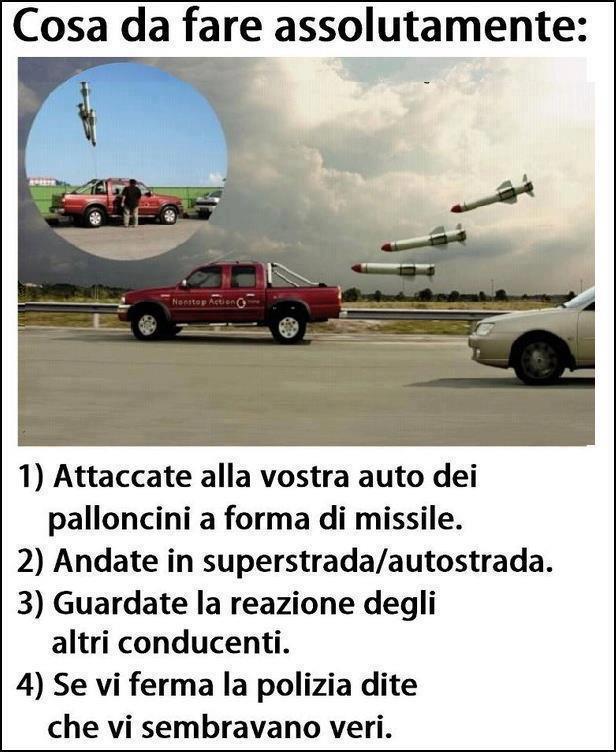 Cosa da fare assolutamente:

Nonstop Action

1) Attaccate alla vostra auto dei palloncini a forma di missile.
2) Andate in superstrada/autostrada.
3) Guardate la reazione degli altri conducenti.
4) Se vi ferma la polizia dite che vi sembravano veri.