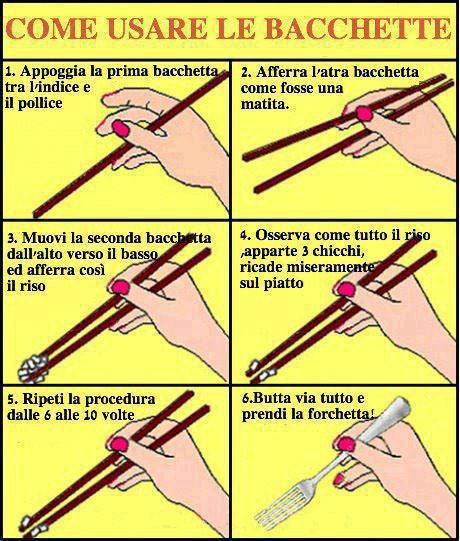 COME USARE LE BACCHETTE

1. Appoggia la prima bacchetta tra l'indice e il pollice

2. Afferra l'atra bacchetta come fosse una matita.

3. Muovi la seconda bacchetta dall'alto verso il basso ed afferra così il riso

4. Osserva come tutto il riso ,apparte 3 chicchi, ricade miseramente sul piatto

5. Ripeti la procedura dalle 6 alle 10 volte

6.Butta via tutto e prendi la forchetta!